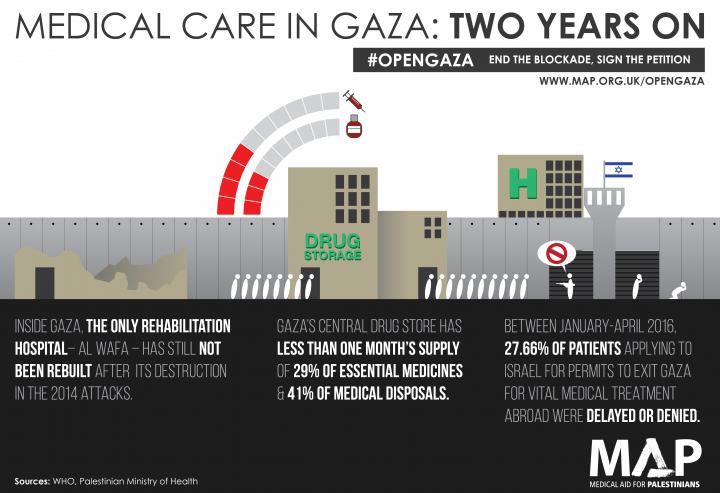 MEDICAL CARE IN GAZA: TWO YEARS ON

#OPENGAZA END THE BLOCKADE, SIGN THE PETITION

WWW.MAP.ORG.UK/OPENGAZA

H

DRUG STORAGE

INSIDE GAZA, THE ONLY REHABILITATION HOSPITAL– AL WAFA – HAS STILL NOT BEEN REBUILT AFTER ITS DESTRUCTION IN THE 2014 ATTACKS.

GAZA'S CENTRAL DRUG STORE HAS LESS THAN ONE MONTH'S SUPPLY OF 29% OF ESSENTIAL MEDICINES & 41% OF MEDICAL DISPOSALS.

BETWEEN JANUARY-APRIL 2016, 27.66% OF PATIENTS APPLYING TO ISRAEL FOR PERMITS TO EXIT GAZA FOR VITAL MEDICAL TREATMENT ABROAD WERE DELAYED OR DENIED.

Sources: WHO, Palestinian Ministry of Health

MAP
MEDICAL AID FOR PALESTINIANS